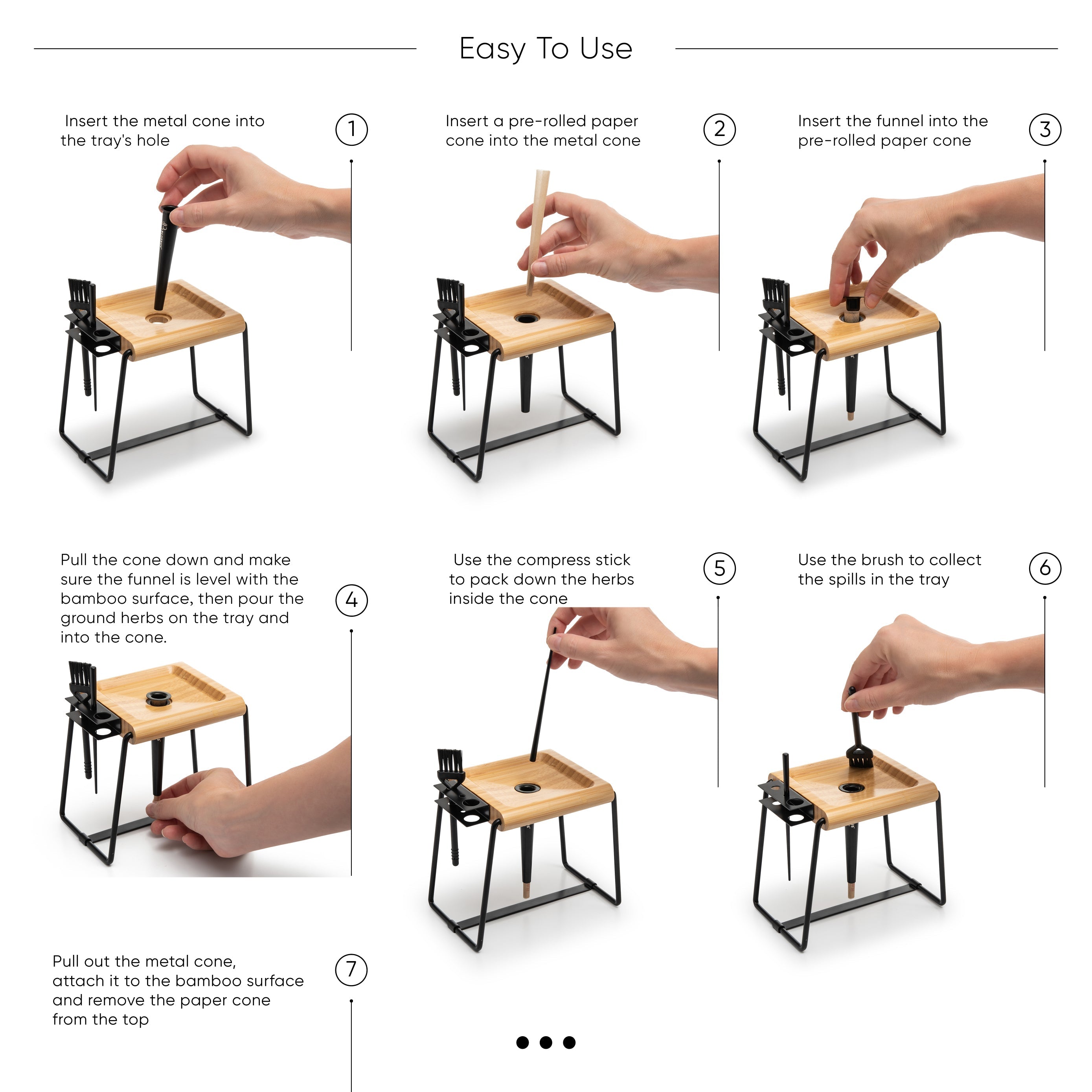 Easy To Use

Insert the metal cone into the tray's hole

1

Insert a pre-rolled paper cone into the metal cone

2

Insert the funnel into the pre-rolled paper cone

3

Pull the cone down and make sure the funnel is level with the bamboo surface, then pour the ground herbs on the tray and into the cone.

4

Use the compress stick to pack down the herbs inside the cone

5

Use the brush to collect the spills in the tray

6

Pull out the metal cone, attach it to the bamboo surface and remove the paper cone from the top

7